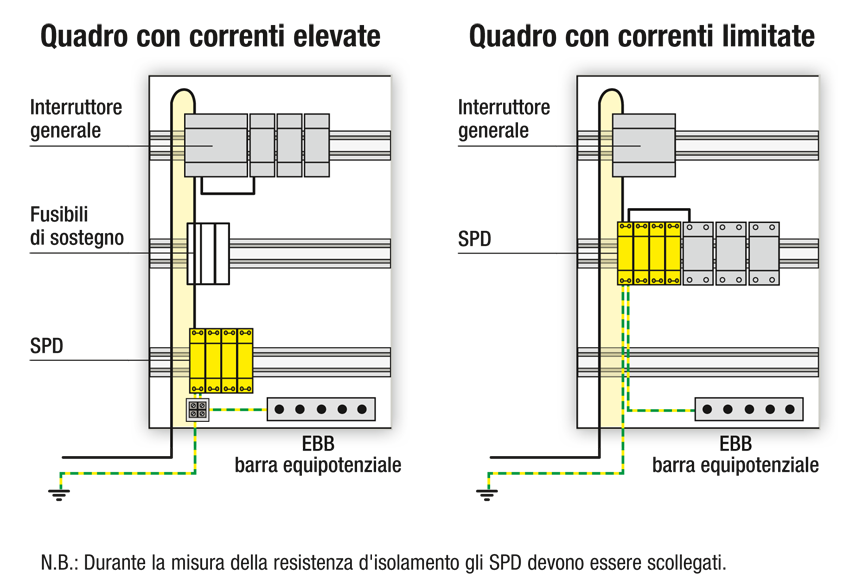 Quadro con correnti elevate

Interruttore generale

Fusibili di sostegno

SPD

EBB
barra equipotenziale

Quadro con correnti limitate

Interruttore generale

SPD

EBB
barra equipotenziale

N.B.: Durante la misura della resistenza d'isolamento gli SPD devono essere scollegati.